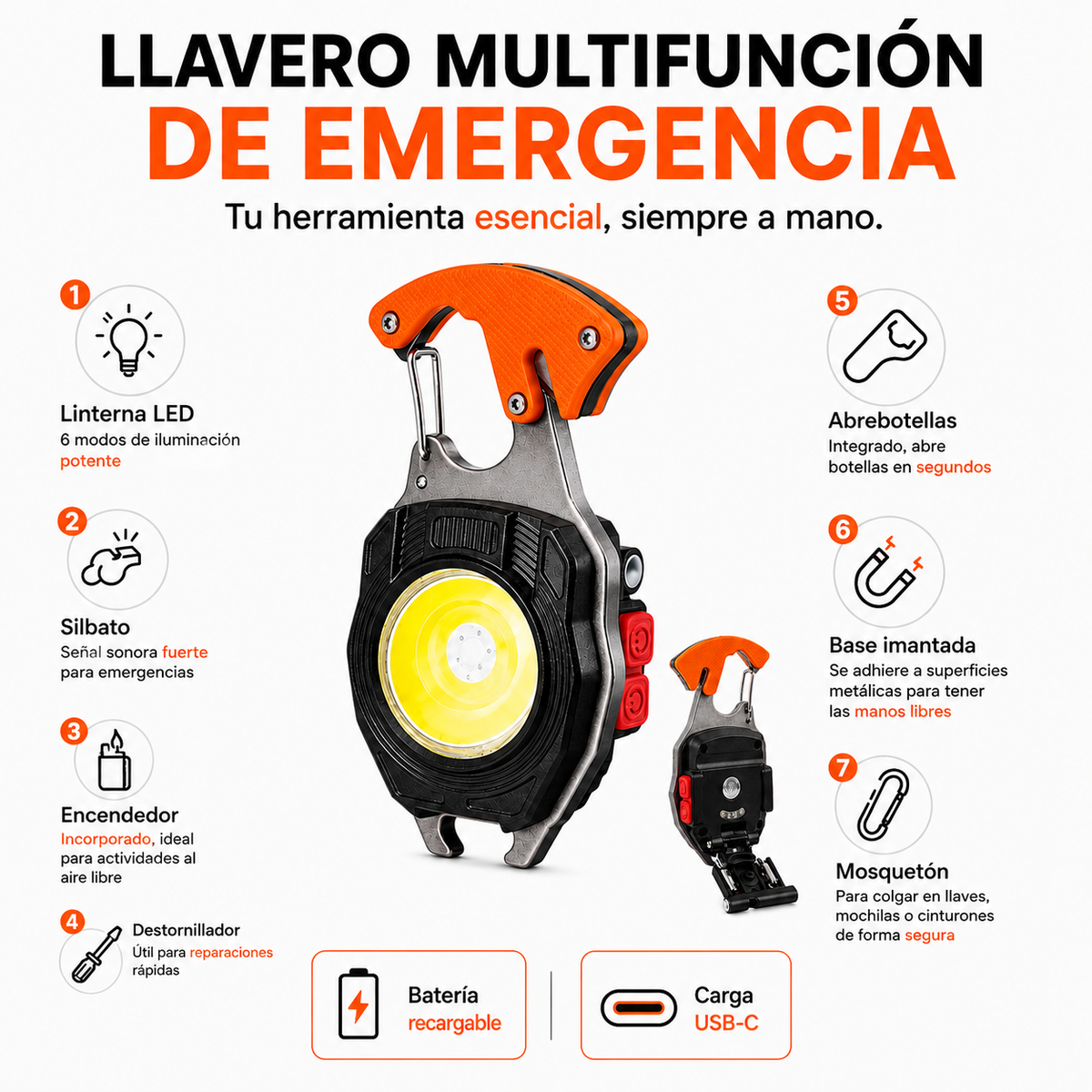 LLAVERO MULTIFUNCIÓN
DE EMERGENCIA

Tu herramienta esencial, siempre a mano.

1
Linterna LED
6 modos de iluminación potente

2
Silbato
Señal sonora fuerte para emergencias

3
Encendedor
Incorporado, ideal para actividades al aire libre

4
Destornillador
Útil para reparaciones rápidas

5
Abrebotellas
Integrado, abre botellas en segundos

6
Base imantada
Se adhiere a superficies metálicas para tener las manos libres

7
Mosquetón
Para colgar en llaves, mochilas o cinturones de forma segura

Batería recargable

Carga USB-C